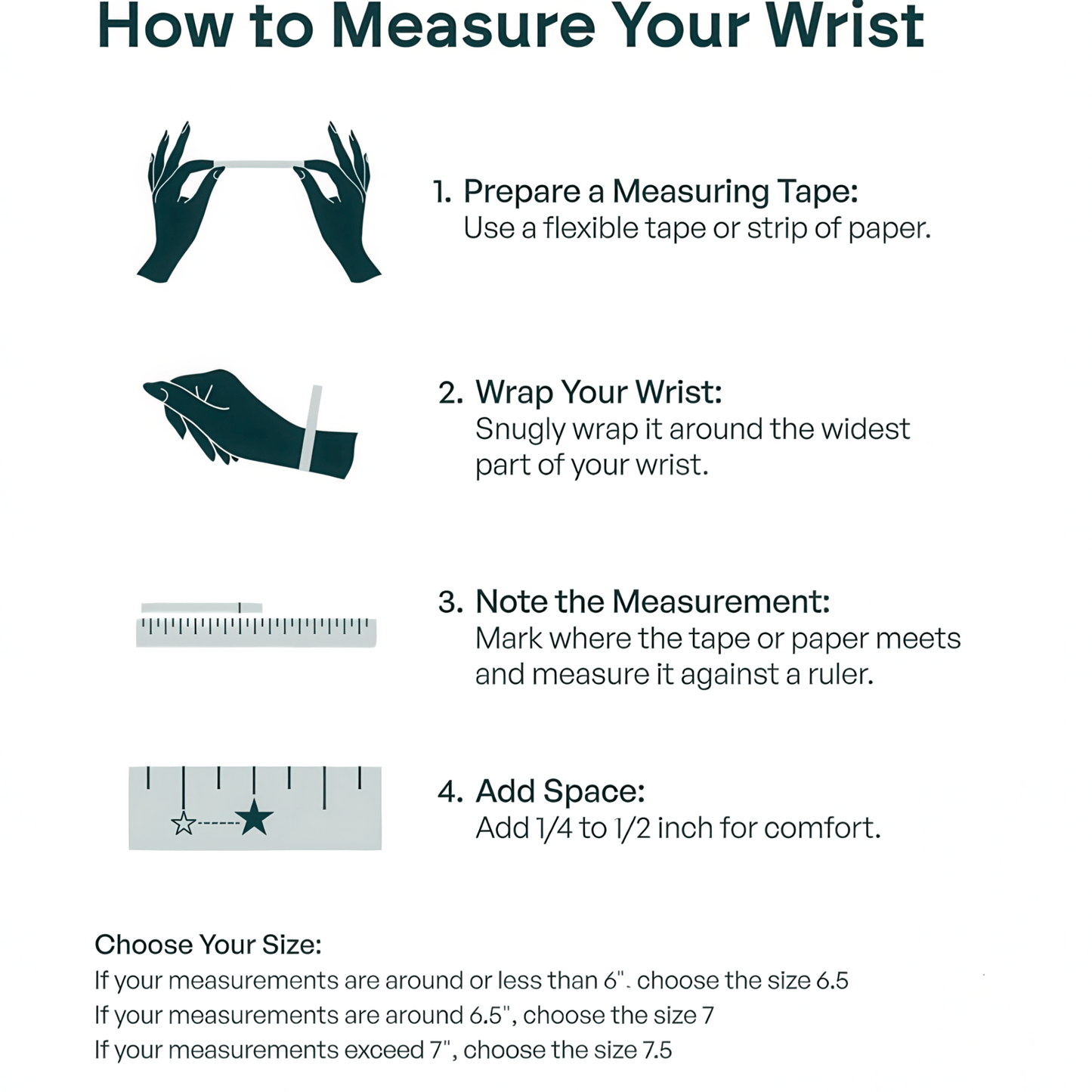 How to Measure Your Wrist

1. Prepare a Measuring Tape:
Use a flexible tape or strip of paper.

2. Wrap Your Wrist:
Snugly wrap it around the widest part of your wrist.

3. Note the Measurement:
Mark where the tape or paper meets and measure it against a ruler.

4. Add Space:
Add 1/4 to 1/2 inch for comfort.

Choose Your Size:
If your measurements are around or less than 6". choose the size 6.5
If your measurements are around 6.5", choose the size 7
If your measurements exceed 7", choose the size 7.5